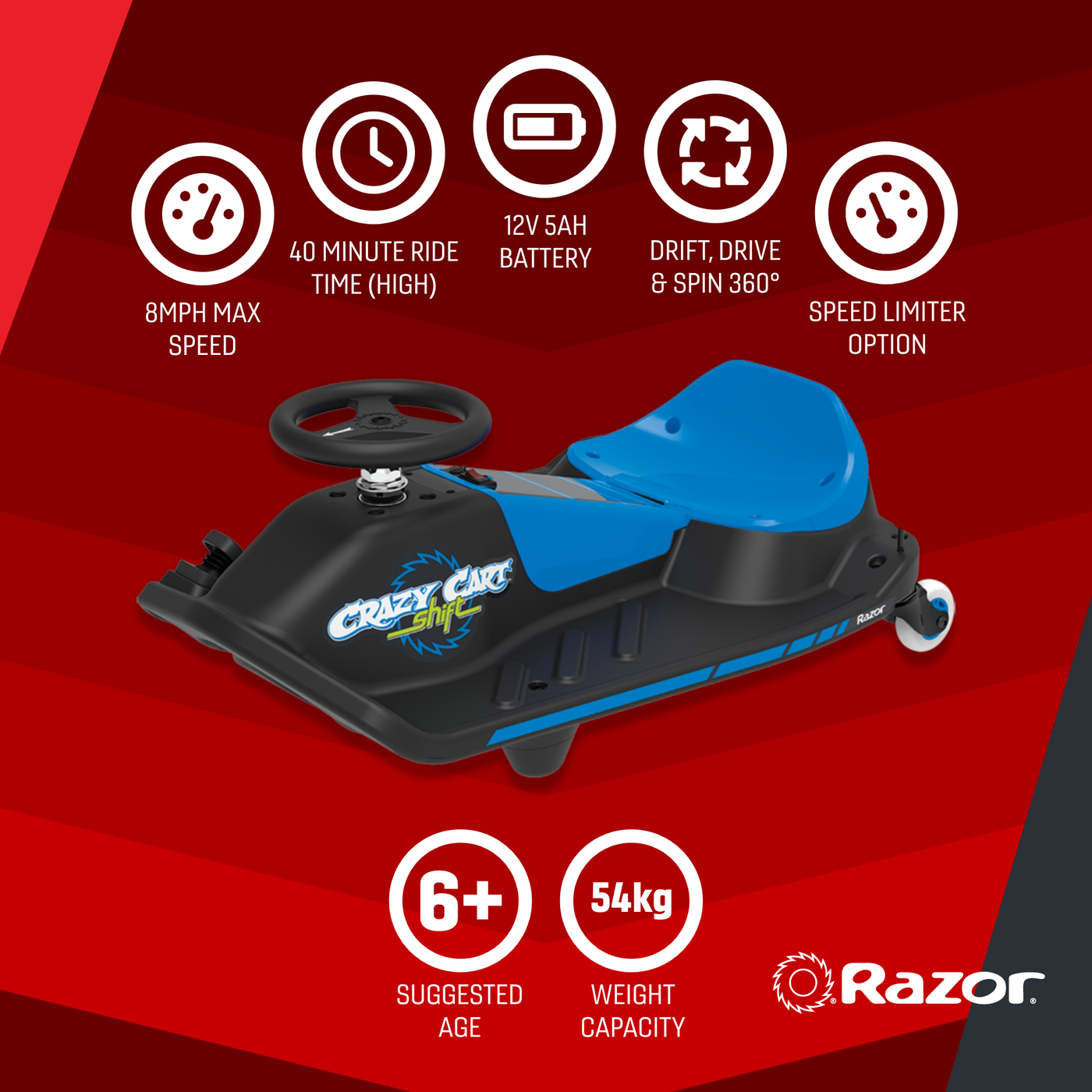 8MPH MAX SPEED

40 MINUTE RIDE TIME (HIGH)

12V 5AH BATTERY

DRIFT, DRIVE & SPIN 360°

SPEED LIMITER OPTION

CRAZY CART shift

Razor

6+

SUGGESTED AGE

54kg

WEIGHT CAPACITY

Razor