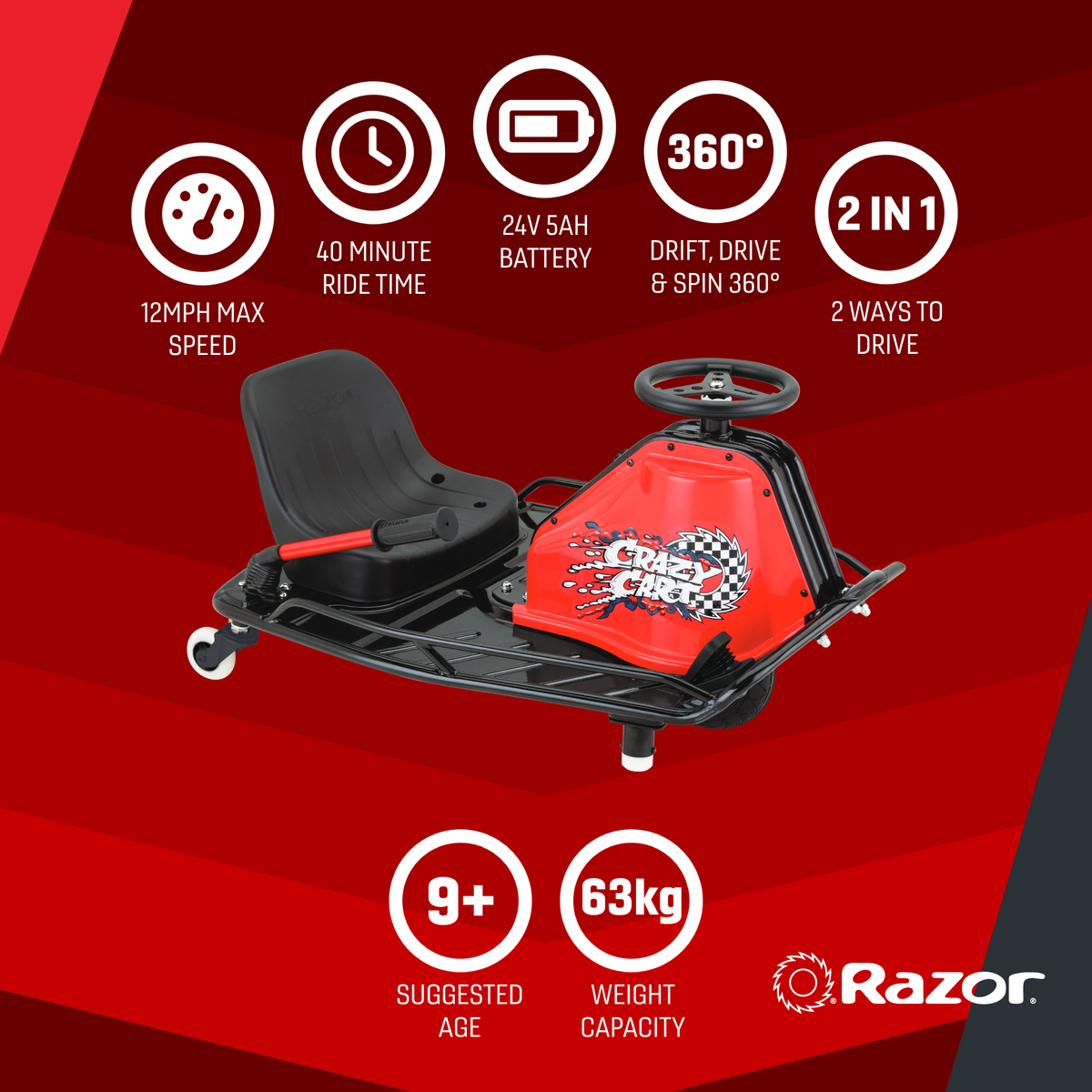 12MPH MAX SPEED

40 MINUTE RIDE TIME

24V 5AH BATTERY

360°

DRIFT, DRIVE & SPIN 360°

2 IN 1

2 WAYS TO DRIVE

Razor

CRAZY CART

9+

SUGGESTED AGE

63kg

WEIGHT CAPACITY

Razor