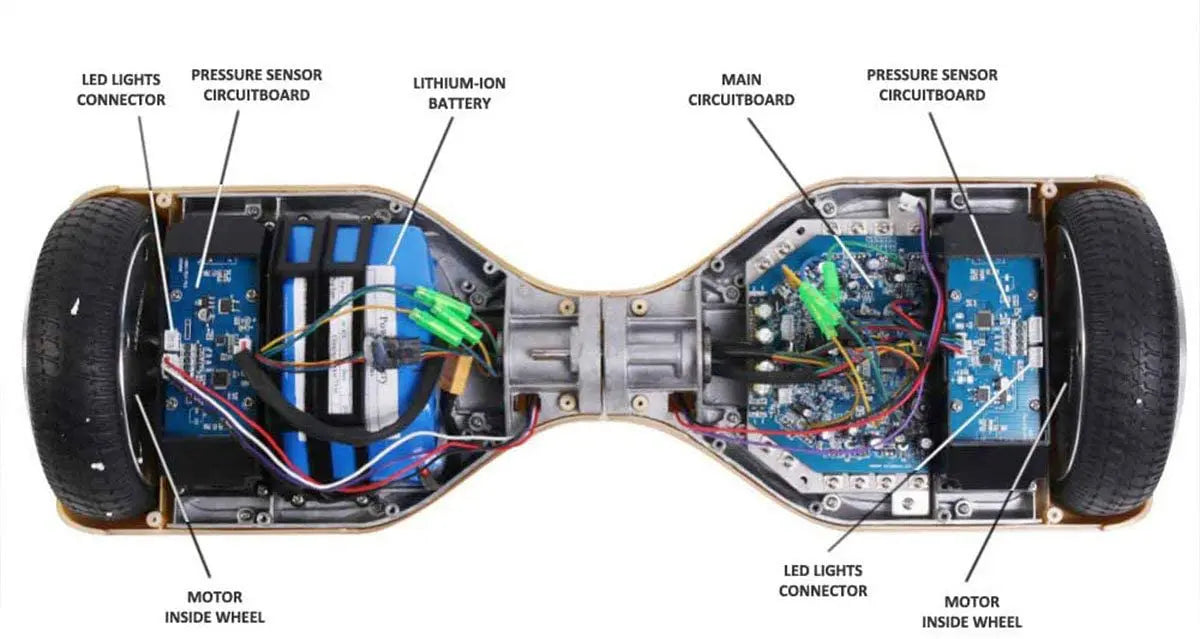 LED LIGHTS CONNECTOR

PRESSURE SENSOR CIRCUITBOARD

LITHIUM-ION BATTERY

MAIN CIRCUITBOARD

PRESSURE SENSOR CIRCUITBOARD

MOTOR INSIDE WHEEL

LED LIGHTS CONNECTOR

MOTOR INSIDE WHEEL